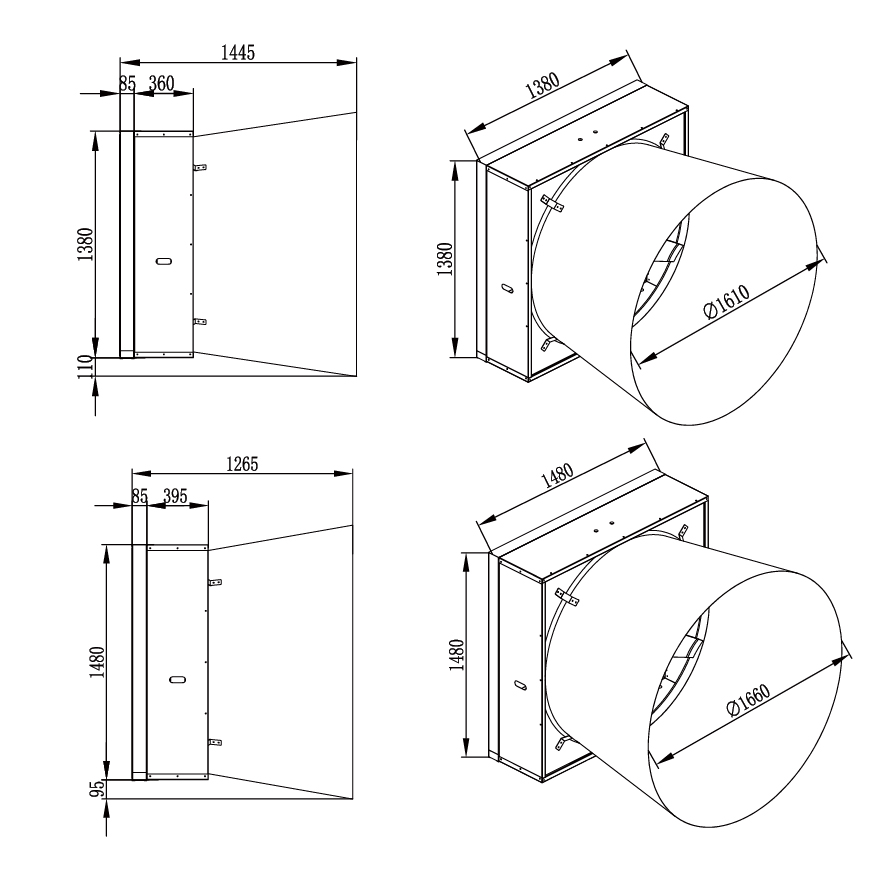 1445
85 360
1380
110
1380
1380
Ø1610
1265
85 395
1480
95
1480
1480
Ø1660