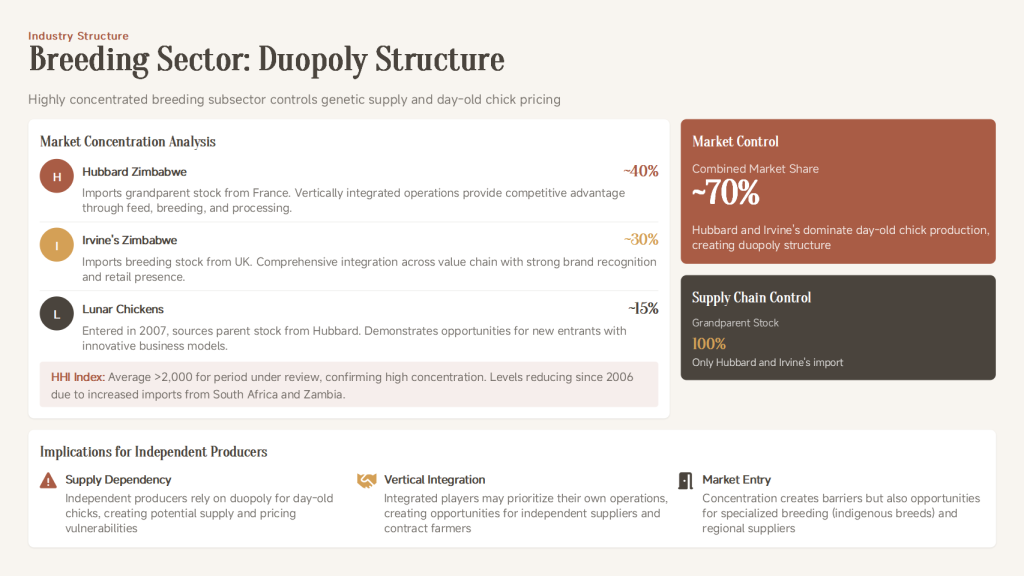 Industry Structure

Breeding Sector: Duopoly Structure

Highly concentrated breeding subsector controls genetic supply and day-old chick pricing

Market Concentration Analysis

H
Hubbard Zimbabwe
~40%
Imports grandparent stock from France. Vertically integrated operations provide competitive advantage through feed, breeding, and processing.

I
Irvine's Zimbabwe
~30%
Imports breeding stock from UK. Comprehensive integration across value chain with strong brand recognition and retail presence.

L
Lunar Chickens
~15%
Entered in 2007, sources parent stock from Hubbard. Demonstrates opportunities for new entrants with innovative business models.

HHI Index: Average >2,000 for period under review, confirming high concentration. Levels reducing since 2006 due to increased imports from South Africa and Zambia.

Market Control

Combined Market Share

~70%

Hubbard and Irvine's dominate day-old chick production, creating duopoly structure

Supply Chain Control

Grandparent Stock

100%

Only Hubbard and Irvine's import

Implications for Independent Producers

Supply Dependency
Independent producers rely on duopoly for day-old chicks, creating potential supply and pricing vulnerabilities

Vertical Integration
Integrated players may prioritize their own operations, creating opportunities for independent suppliers and contract farmers

Market Entry
Concentration creates barriers but also opportunities for specialized breeding (indigenous breeds) and regional suppliers