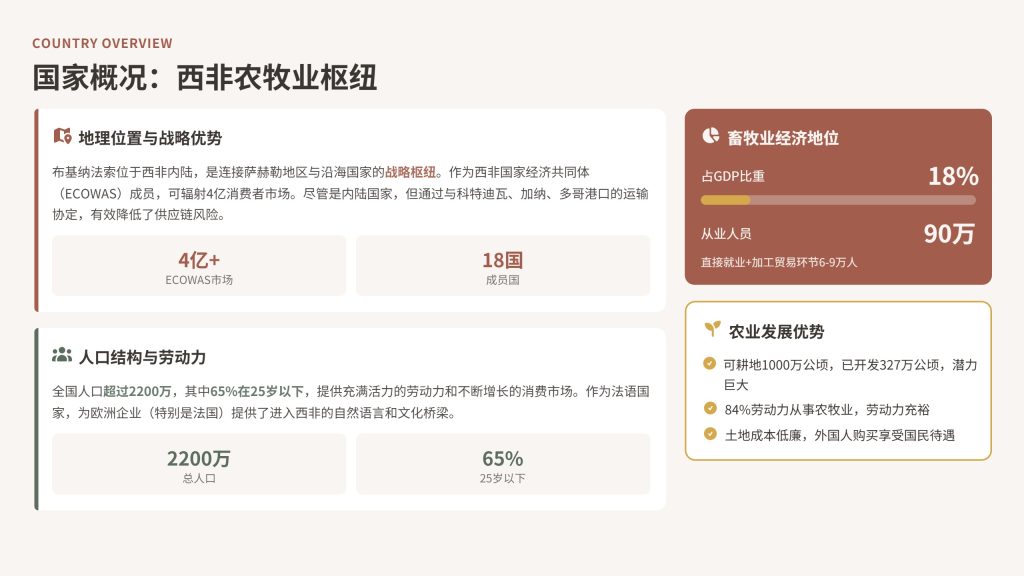 COUNTRY OVERVIEW

国家概况：西非农牧业枢纽

地理位置与战略优势

布基纳法索位于西非内陆，是连接萨赫勒地区与沿海国家的战略枢纽。作为西非国家经济共同体（ECOWAS）成员，可辐射4亿消费者市场。尽管是内陆国家，但通过与科特迪瓦、加纳、多哥港口的运输协定，有效降低了供应链风险。

4亿+
ECOWAS市场

18国
成员国

人口结构与劳动力

全国人口超过2200万，其中65%在25岁以下，提供充满活力的劳动力和不断增长的消费市场。作为法语国家，为欧洲企业（特别是法国）提供了进入西非的自然语言和文化桥梁。

2200万
总人口

65%
25岁以下

畜牧业经济地位

占GDP比重
18%

从业人员
90万

直接就业+加工贸易环节6-9万人

农业发展优势

可耕地1000万公顷，已开发327万公顷，潜力巨大

84%劳动力从事农牧业，劳动力充裕

土地成本低廉，外国人购买享受国民待遇